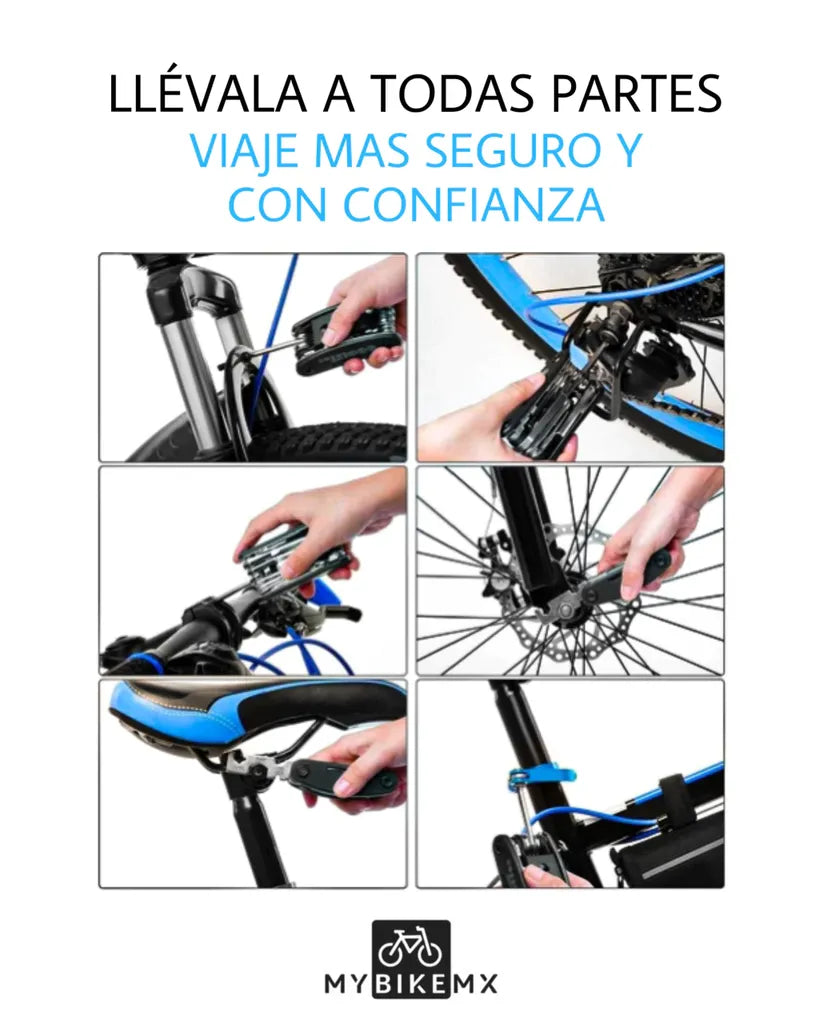 LLÉVALA A TODAS PARTES
VIAJE MAS SEGURO Y CON CONFIANZA

MYBIKEMX